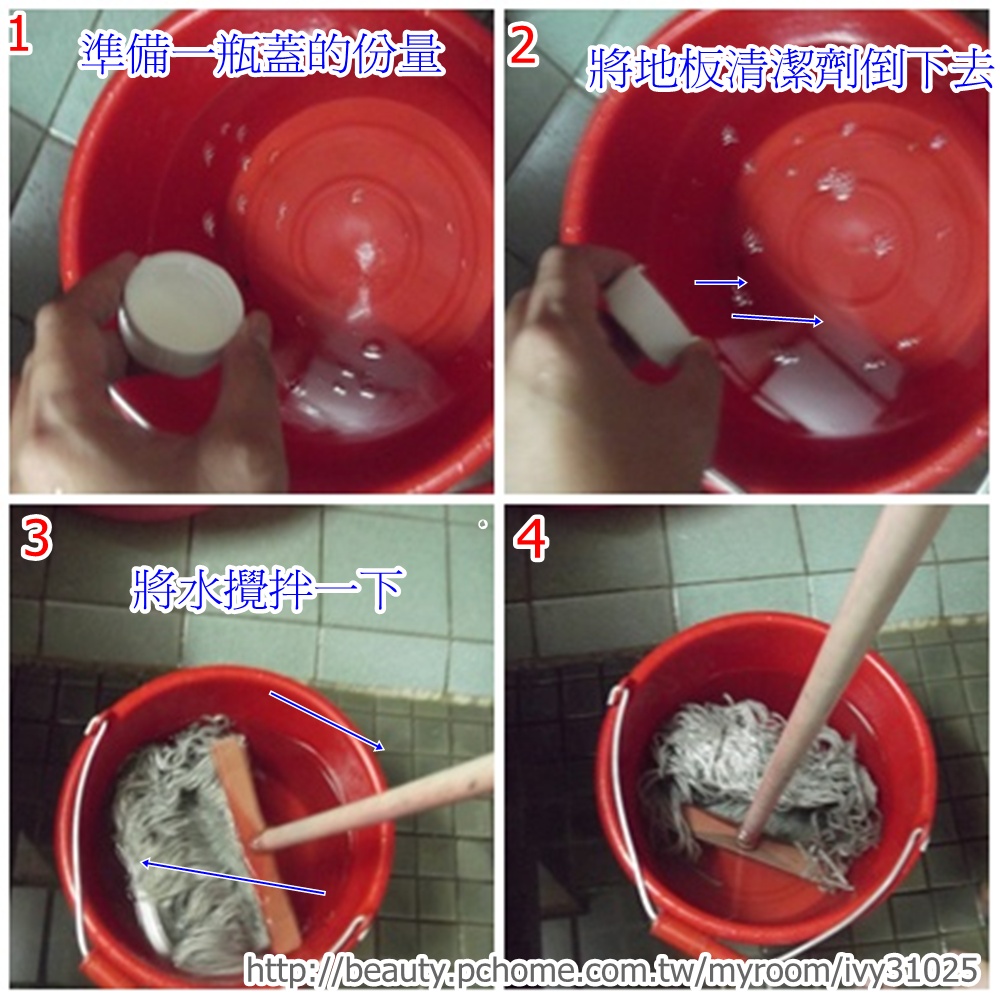 1 準備一瓶蓋的份量

2 將地板清潔劑倒下去

3 將水攪拌一下

4

http://beauty.pchome.com.tw/myroom/ivy31025